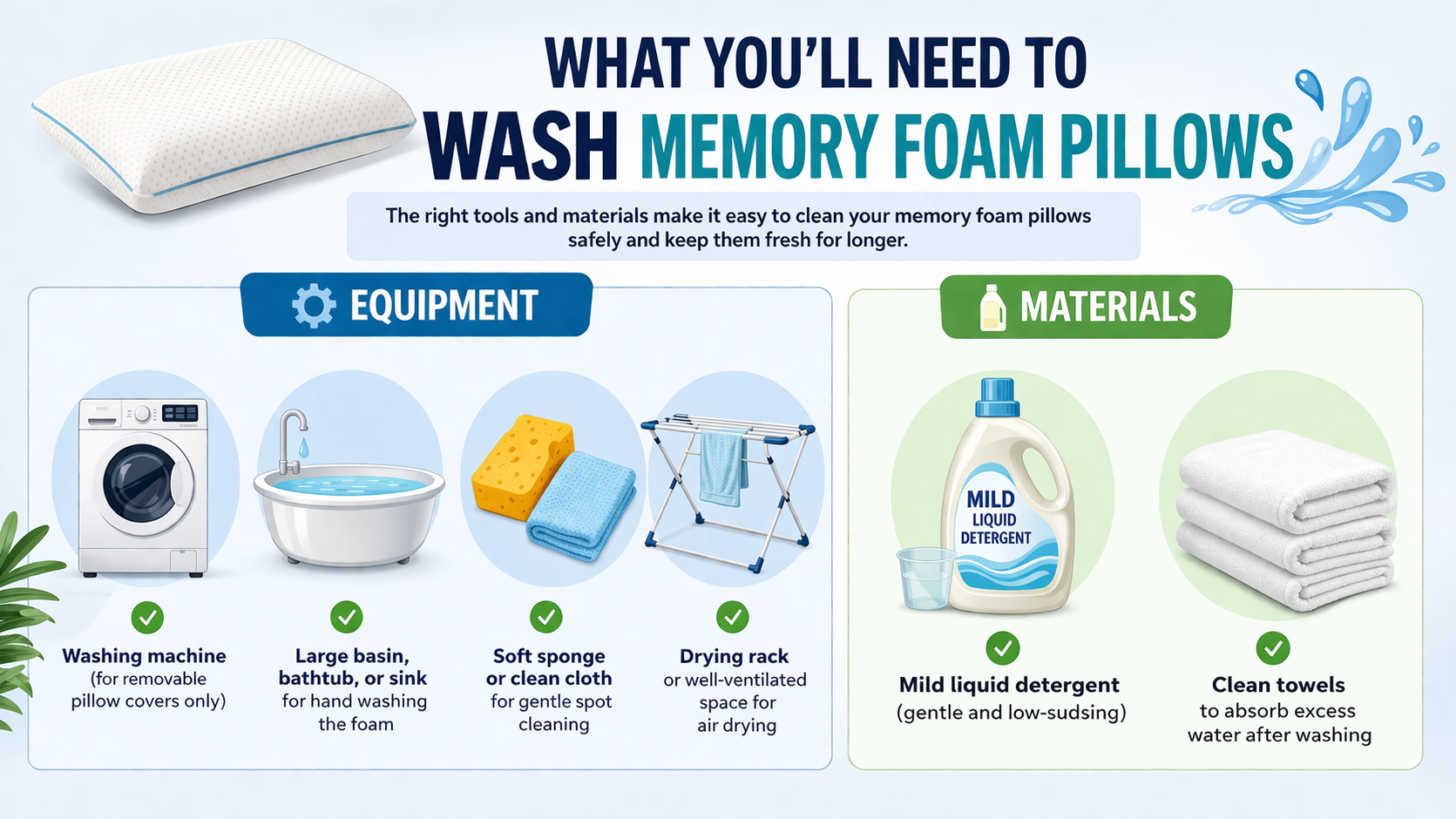 WHAT YOU'LL NEED TO
WASH MEMORY FOAM PILLOWS

The right tools and materials make it easy to clean your memory foam pillows safely and keep them fresh for longer.

EQUIPMENT

Washing machine (for removable pillow covers only)

Large basin, bathtub, or sink for hand washing the foam

Soft sponge or clean cloth for gentle spot cleaning

Drying rack or well-ventilated space for air drying

MATERIALS

MILD LIQUID DETERGENT

Mild liquid detergent (gentle and low-sudsing)

Clean towels to absorb excess water after washing